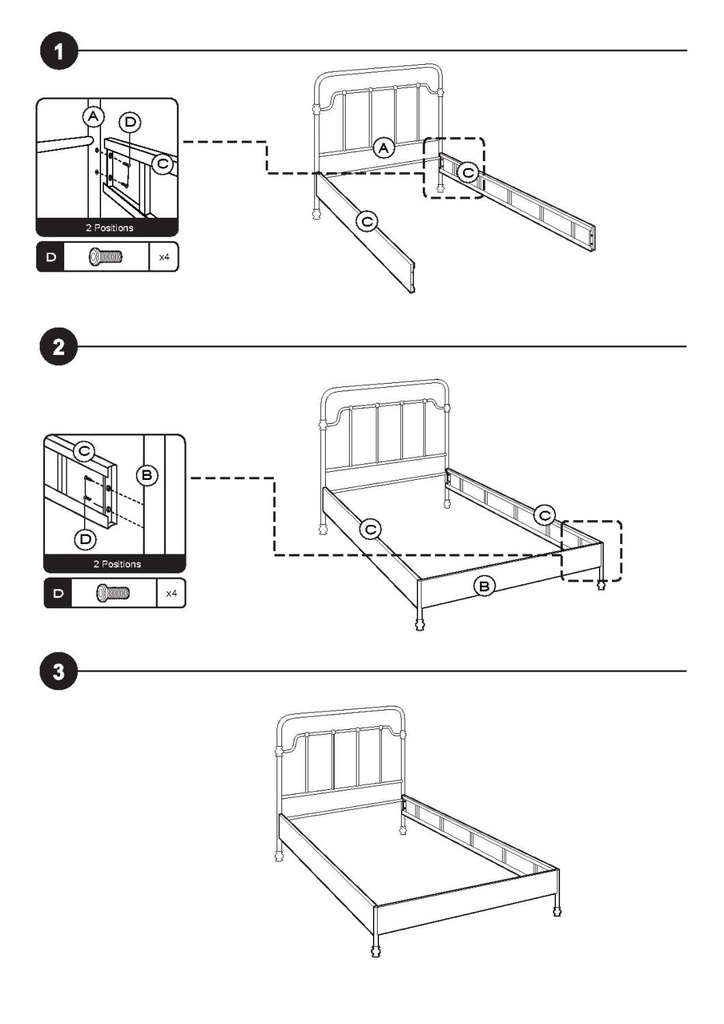 1

A
D
C
2 Positions
D x4

A
C
C

2

C
B
D
2 Positions
D x4

C
C
B

3